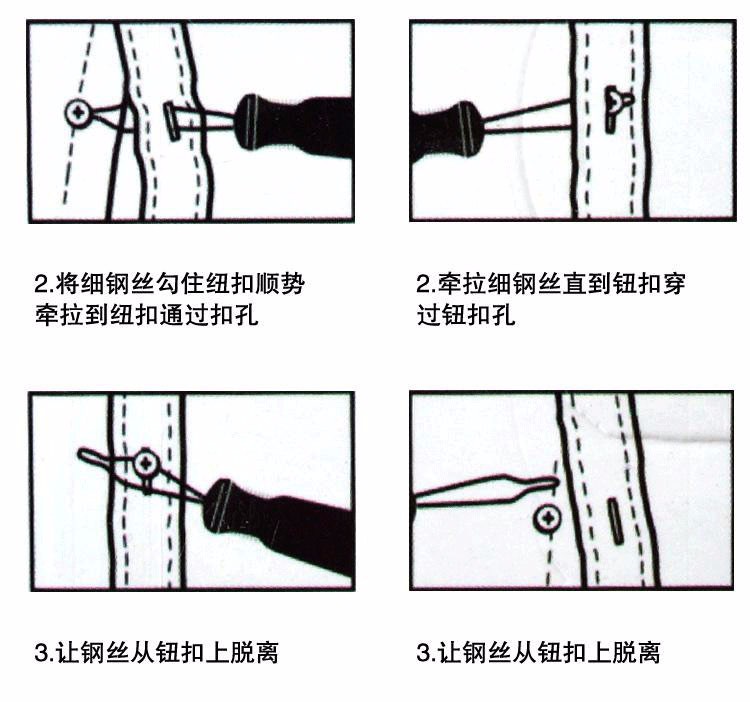 2.将细钢丝勾住纽扣顺势牵拉到纽扣通过扣孔

2.牵拉细钢丝直到钮扣穿过钮扣孔

3.让钢丝从钮扣上脱离

3.让钢丝从钮扣上脱离